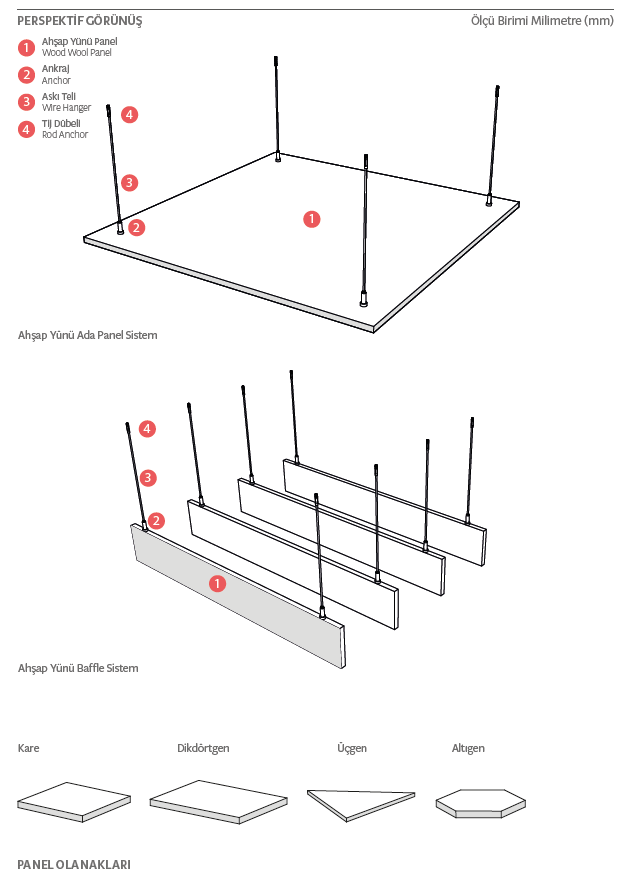 PERSPEKTİF GÖRÜNÜŞ

Ölçü Birimi Milimetre (mm)

1 Ahşap Yünü Panel
Wood Wool Panel

2 Ankraj
Anchor

3 Askı Teli
Wire Hanger

4 Tij Dübeli
Rod Anchor

4

3

2

1

Ahşap Yünü Ada Panel Sistem

4

3

2

1

Ahşap Yünü Baffle Sistem

Kare

Dikdörtgen

Üçgen

Altıgen

PANEL OLANAKLARI