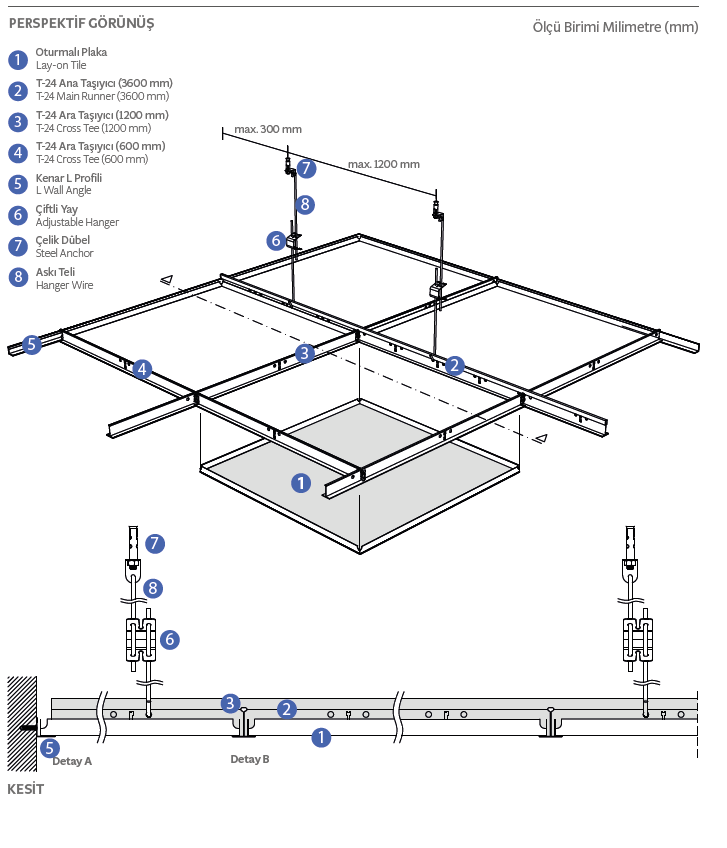 PERSPEKTİF GÖRÜNÜŞ

Ölçü Birimi Milimetre (mm)

1 Oturmalı Plaka
Lay-on Tile

2 T-24 Ana Taşıyıcı (3600 mm)
T-24 Main Runner (3600 mm)

3 T-24 Ara Taşıyıcı (1200 mm)
T-24 Cross Tee (1200 mm)

4 T-24 Ara Taşıyıcı (600 mm)
T-24 Cross Tee (600 mm)

5 Kenar L Profili
L Wall Angle

6 Çiftli Yay
Adjustable Hanger

7 Çelik Dübel
Steel Anchor

8 Askı Teli
Hanger Wire

max. 300 mm

max. 1200 mm

7

8

6

5

4

3

2

1

7

8

6

3

2

1

5

Detay A

Detay B

KESİT