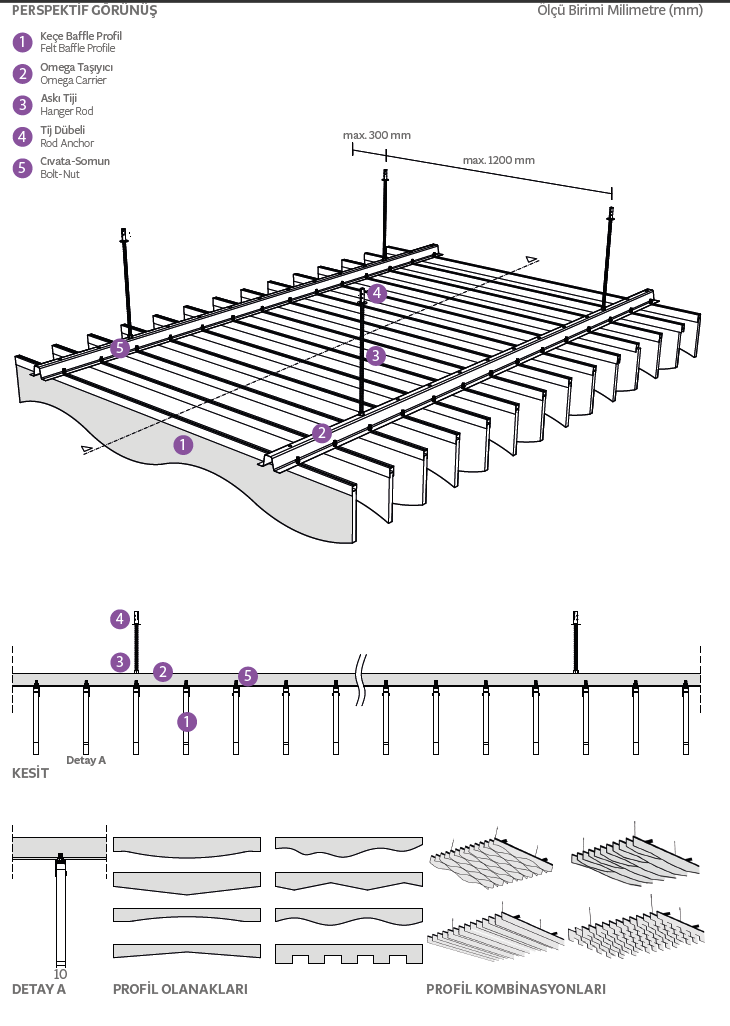 PERSPEKTİF GÖRÜNÜŞ

Ölçü Birimi Milimetre (mm)

1 Keçe Baffle Profil
Felt Baffle Profile

2 Omega Taşıyıcı
Omega Carrier

3 Askı Tiji
Hanger Rod

4 Tij Dübeli
Rod Anchor

5 Cıvata-Somun
Bolt-Nut

max. 300 mm

max. 1200 mm

4

5

3

2

1

4

3

2

5

1

Detay A

KESİT

10

DETAY A

PROFİL OLANAKLARI

PROFİL KOMBİNASYONLARI