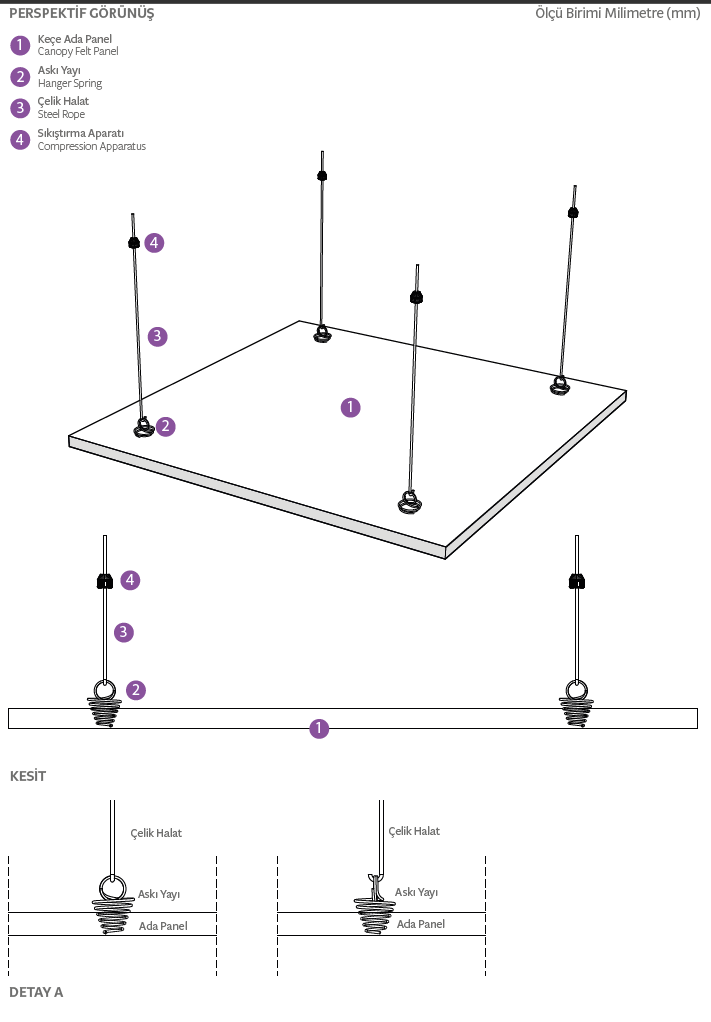 PERSPEKTİF GÖRÜNÜŞ

Ölçü Birimi Milimetre (mm)

1 Keçe Ada Panel
Canopy Felt Panel

2 Askı Yayı
Hanger Spring

3 Çelik Halat
Steel Rope

4 Sıkıştırma Aparatı
Compression Apparatus

4
3
2
1

4
3
2
1

KESİT

Çelik Halat
Askı Yayı
Ada Panel

Çelik Halat
Askı Yayı
Ada Panel

DETAY A