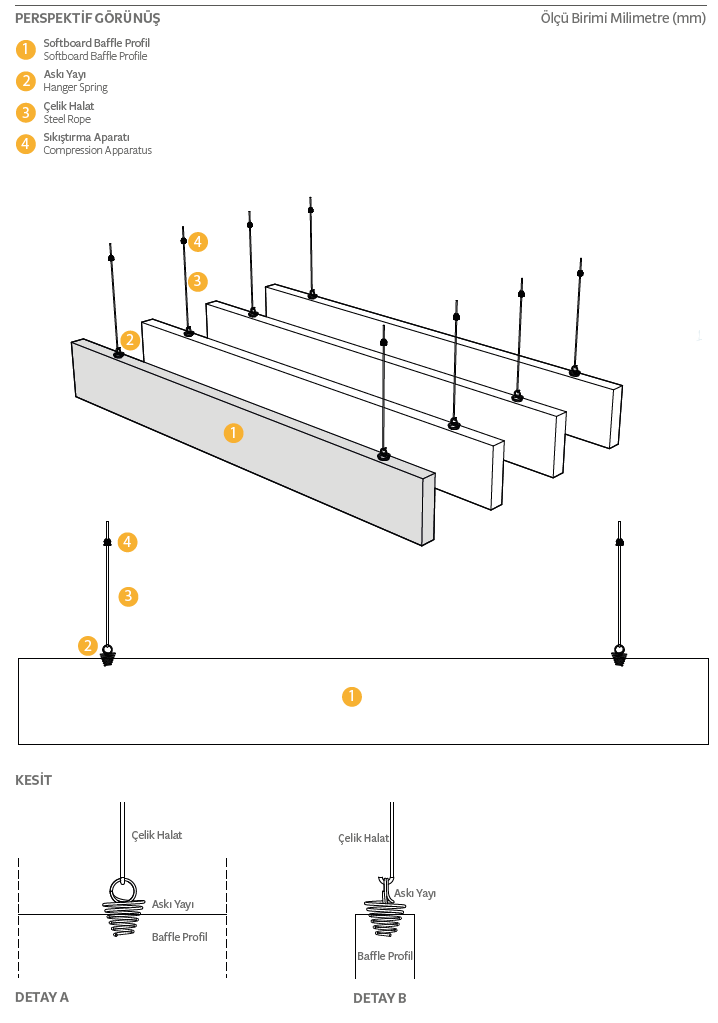 PERSPEKTİF GÖRÜNÜŞ

Ölçü Birimi Milimetre (mm)

1 Softboard Baffle Profil
Softboard Baffle Profile

2 Askı Yayı
Hanger Spring

3 Çelik Halat
Steel Rope

4 Sıkıştırma Aparatı
Compression Apparatus

4
3
2
1

4
3
2
1

KESİT

Çelik Halat
Askı Yayı
Baffle Profil

DETAY A

Çelik Halat
Askı Yayı
Baffle Profil

DETAY B