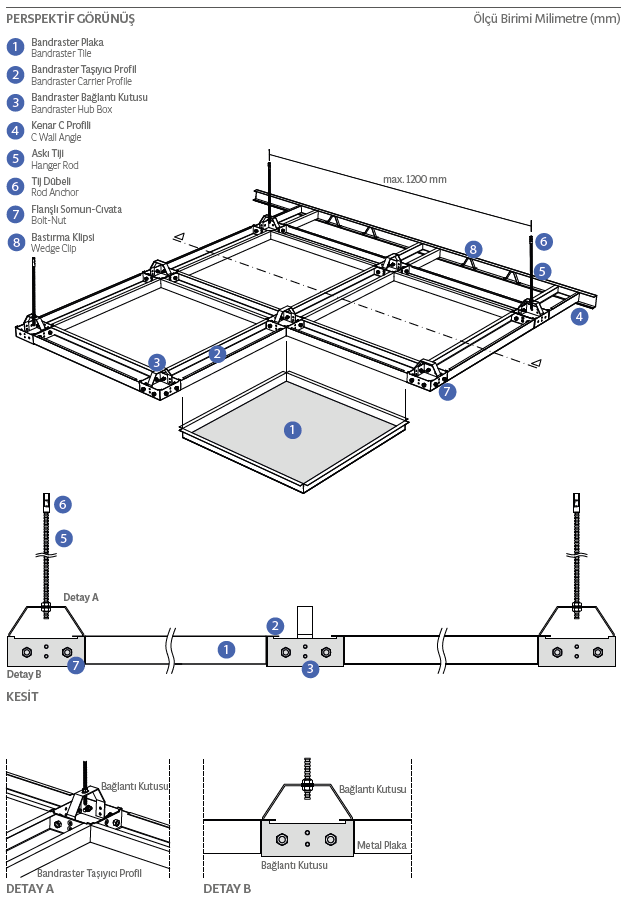 PERSPEKTİF GÖRÜNÜŞ

Ölçü Birimi Milimetre (mm)

1 Bandraster Plaka
Bandraster Tile

2 Bandraster Taşıyıcı Profil
Bandraster Carrier Profile

3 Bandraster Bağlantı Kutusu
Bandraster Hub Box

4 Kenar C Profili
C Wall Angle

5 Askı Tiji
Hanger Rod

6 Tij Dübeli
Rod Anchor

7 Flanşlı Somun-Cıvata
Bolt-Nut

8 Bastırma Klipsi
Wedge Clip

max. 1200 mm

8
6
5
4
3
2
7
1

6
5
Detay A
2
1
3
Detay B
7

KESİT

Bağlantı Kutusu
Bandraster Taşıyıcı Profil
DETAY A

Bağlantı Kutusu
Metal Plaka
Bağlantı Kutusu
DETAY B