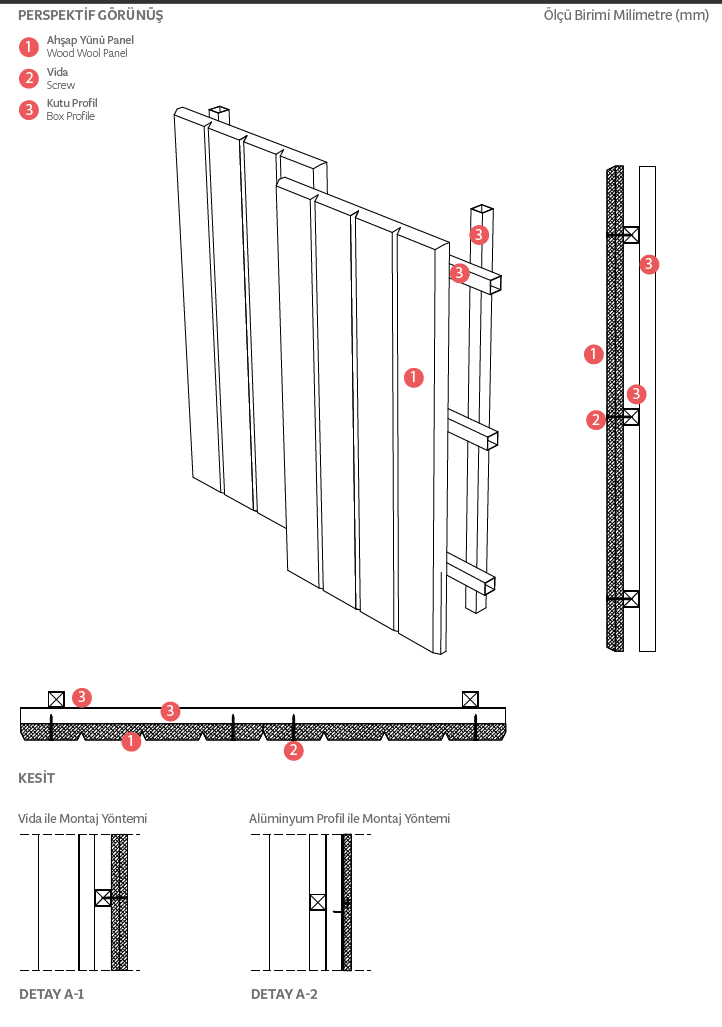 PERSPEKTİF GÖRÜNÜŞ

Ölçü Birimi Milimetre (mm)

1 Ahşap Yünü Panel
Wood Wool Panel

2 Vida
Screw

3 Kutu Profil
Box Profile

3

3

1

3

1

3

2

3

3

1

2

KESİT

Vida ile Montaj Yöntemi

Alüminyum Profil ile Montaj Yöntemi

DETAY A-1

DETAY A-2