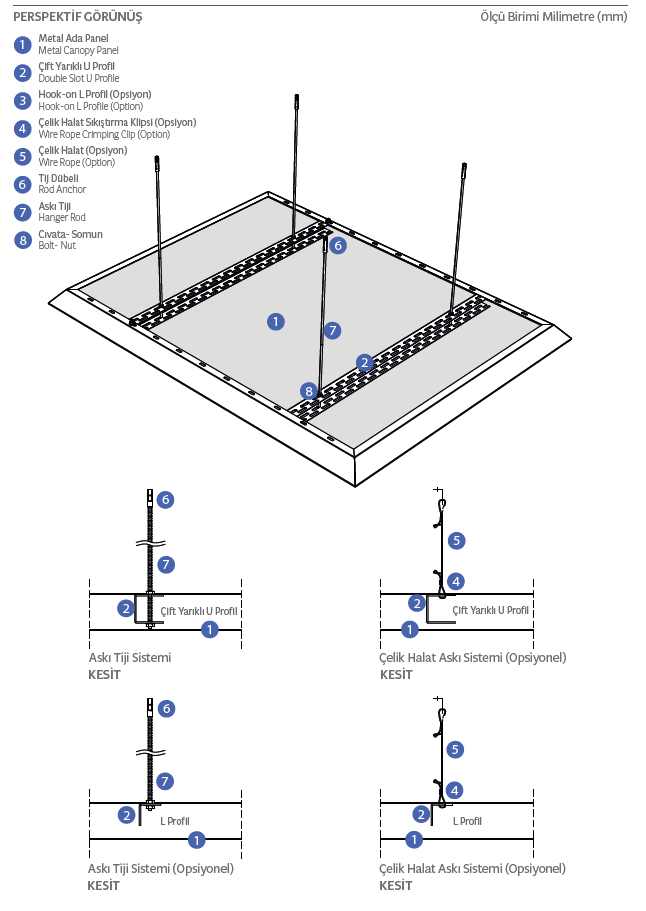 PERSPEKTİF GÖRÜNÜŞ

Ölçü Birimi Milimetre (mm)

1 Metal Ada Panel
Metal Canopy Panel

2 Çift Yarıklı U Profil
Double Slot U Profile

3 Hook-on L Profil (Opsiyon)
Hook-on L Profile (Option)

4 Çelik Halat Sıkıştırma Klipsi (Opsiyon)
Wire Rope Crimping Clip (Option)

5 Çelik Halat (Opsiyon)
Wire Rope (Option)

6 Tij Dübeli
Rod Anchor

7 Askı Tiji
Hanger Rod

8 Cıvata- Somun
Bolt- Nut

6

1

7

2

8

6

7

2 Çift Yarıklı U Profil

1

Askı Tiji Sistemi
KESİT

5

4

2 Çift Yarıklı U Profil

1

Çelik Halat Askı Sistemi (Opsiyonel)
KESİT

6

7

2 L Profil

1

Askı Tiji Sistemi (Opsiyonel)
KESİT

5

4

2 L Profil

1

Çelik Halat Askı Sistemi (Opsiyonel)
KESİT