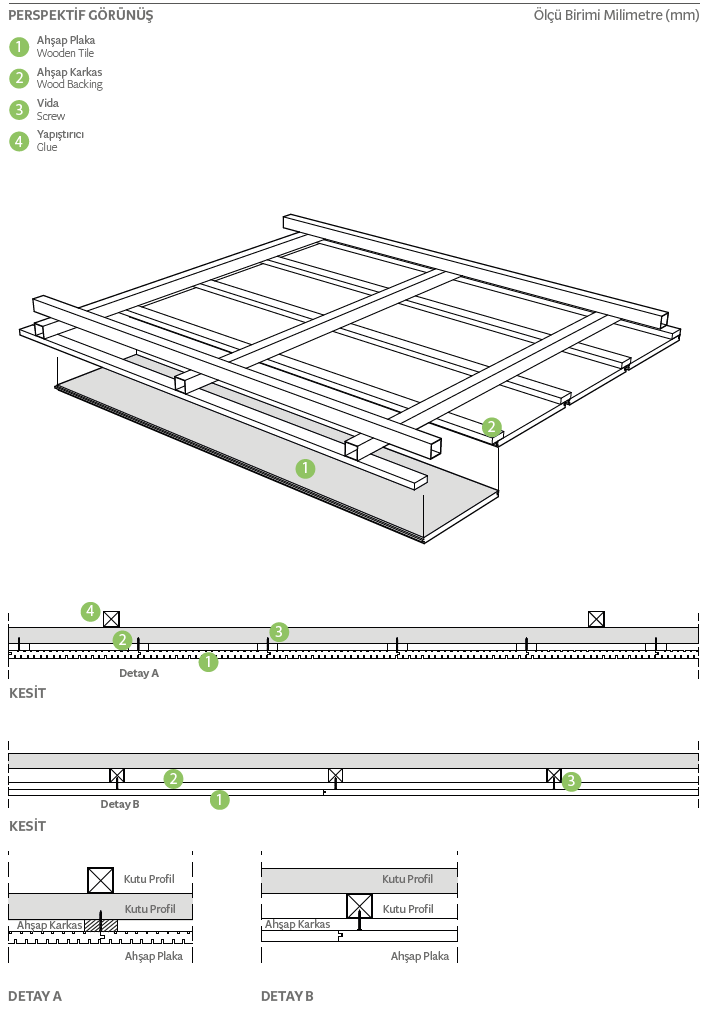 PERSPEKTİF GÖRÜNÜŞ

Ölçü Birimi Milimetre (mm)

1 Ahşap Plaka
Wooden Tile

2 Ahşap Karkas
Wood Backing

3 Vida
Screw

4 Yapıştırıcı
Glue

2

1

4

2

3

1

Detay A

KESİT

2

3

1

Detay B

KESİT

Kutu Profil

Kutu Profil

Ahşap Karkas

Ahşap Plaka

Kutu Profil

Kutu Profil

Ahşap Karkas

Ahşap Plaka

DETAY A

DETAY B