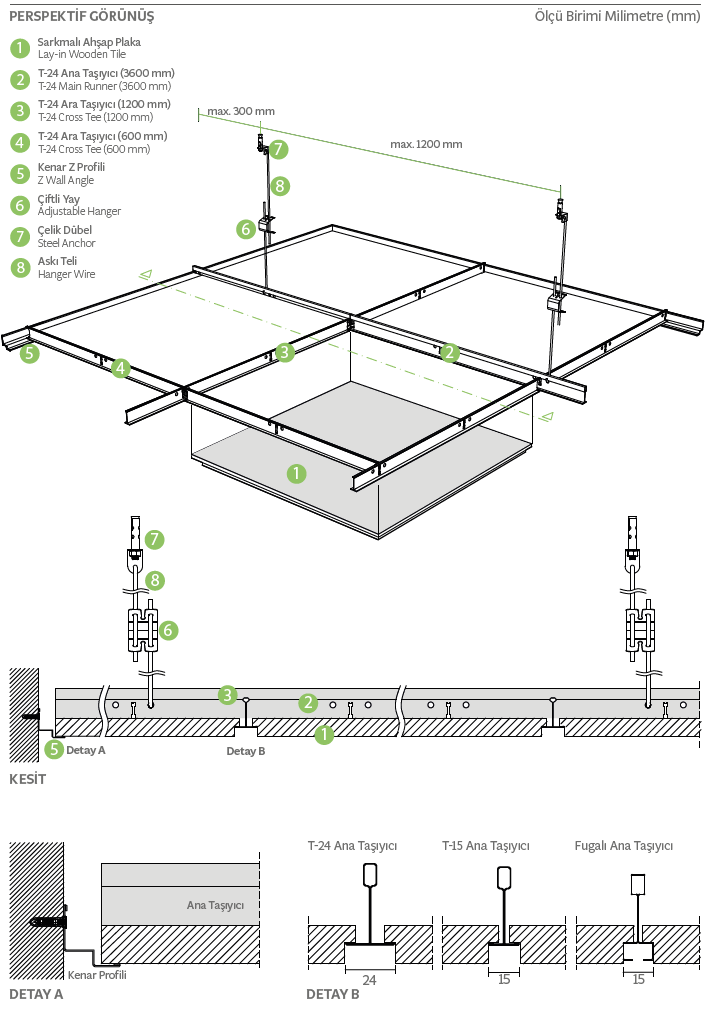 PERSPEKTİF GÖRÜNÜŞ

Ölçü Birimi Milimetre (mm)

1 Sarkmalı Ahşap Plaka
Lay-in Wooden Tile

2 T-24 Ana Taşıyıcı (3600 mm)
T-24 Main Runner (3600 mm)

3 T-24 Ara Taşıyıcı (1200 mm)
T-24 Cross Tee (1200 mm)

4 T-24 Ara Taşıyıcı (600 mm)
T-24 Cross Tee (600 mm)

5 Kenar Z Profili
Z Wall Angle

6 Çiftli Yay
Adjustable Hanger

7 Çelik Dübel
Steel Anchor

8 Askı Teli
Hanger Wire

max. 300 mm

max. 1200 mm

7 8 6 5 4 3 2 1

7 8 6 3 2 1 5

Detay A

Detay B

KESİT

Ana Taşıyıcı

Kenar Profili

DETAY A

T-24 Ana Taşıyıcı

T-15 Ana Taşıyıcı

Fugalı Ana Taşıyıcı

24

15

15

DETAY B